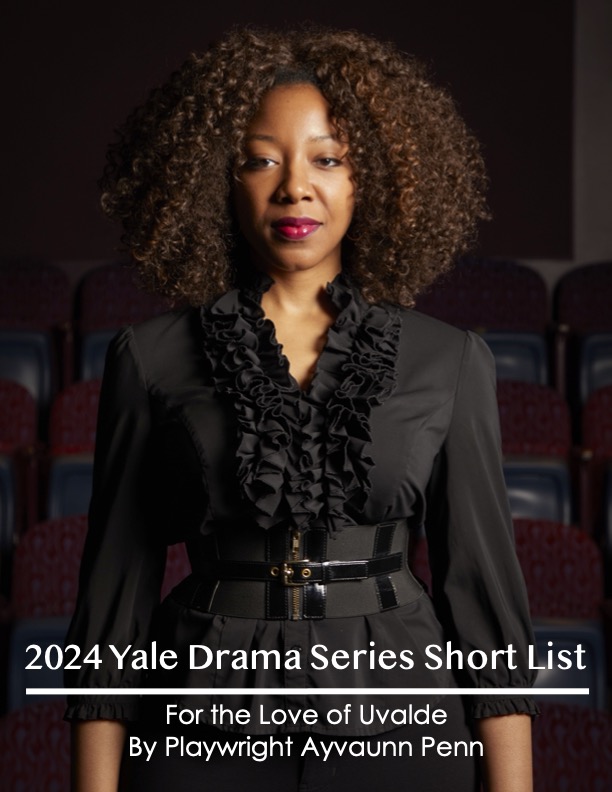 2024 Yale Drama Series Short List

For the Love of Uvalde
By Playwright Ayvaunn Penn